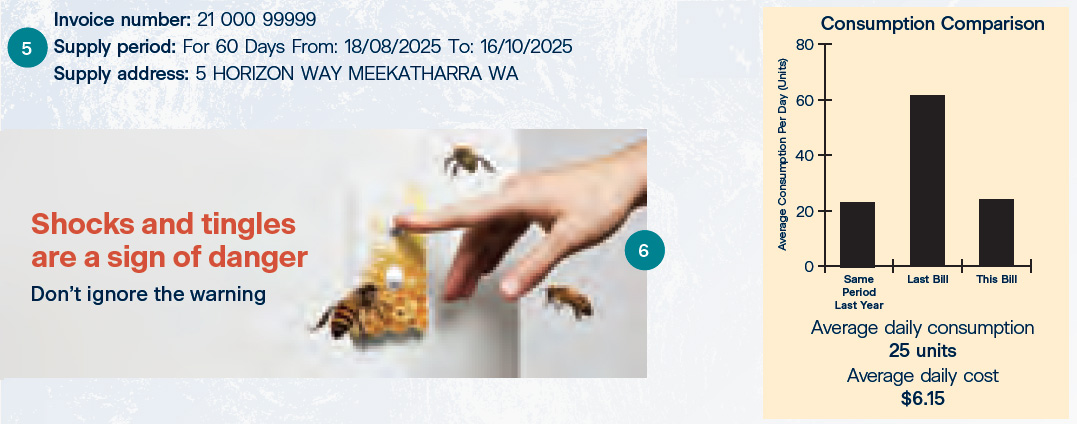 5

Invoice number: 21 000 99999
Supply period: For 60 Days From: 18/08/2025 To: 16/10/2025
Supply address: 5 HORIZON WAY MEEKATHARRA WA

Shocks and tingles are a sign of danger
Don't ignore the warning

6

Consumption Comparison

Average Consumption Per Day (Units)

80
60
40
20
0

Same Period Last Year
Last Bill
This Bill

Average daily consumption
25 units
Average daily cost
$6.15